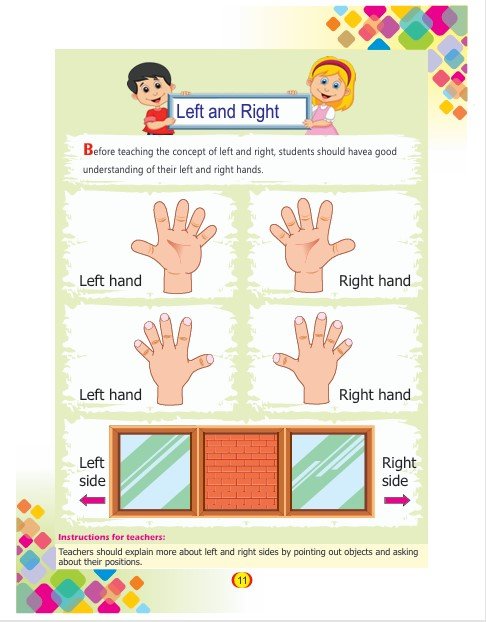 Left and Right

Before teaching the concept of left and right, students should havea good understanding of their left and right hands.

Left hand

Right hand

Left hand

Right hand

Left side

Right side

Instructions for teachers:

Teachers should explain more about left and right sides by pointing out objects and asking about their positions.

11